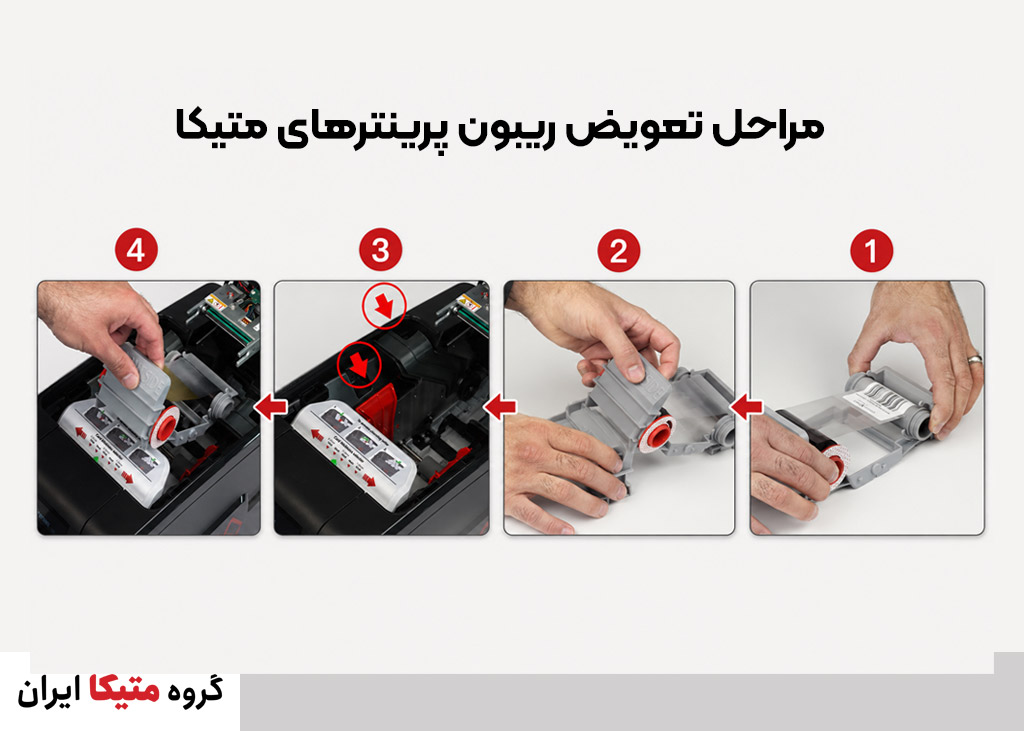 مراحل تعویض ریبون پرینترهای متیکا

1

2

3

4

گروه متیکا ایران